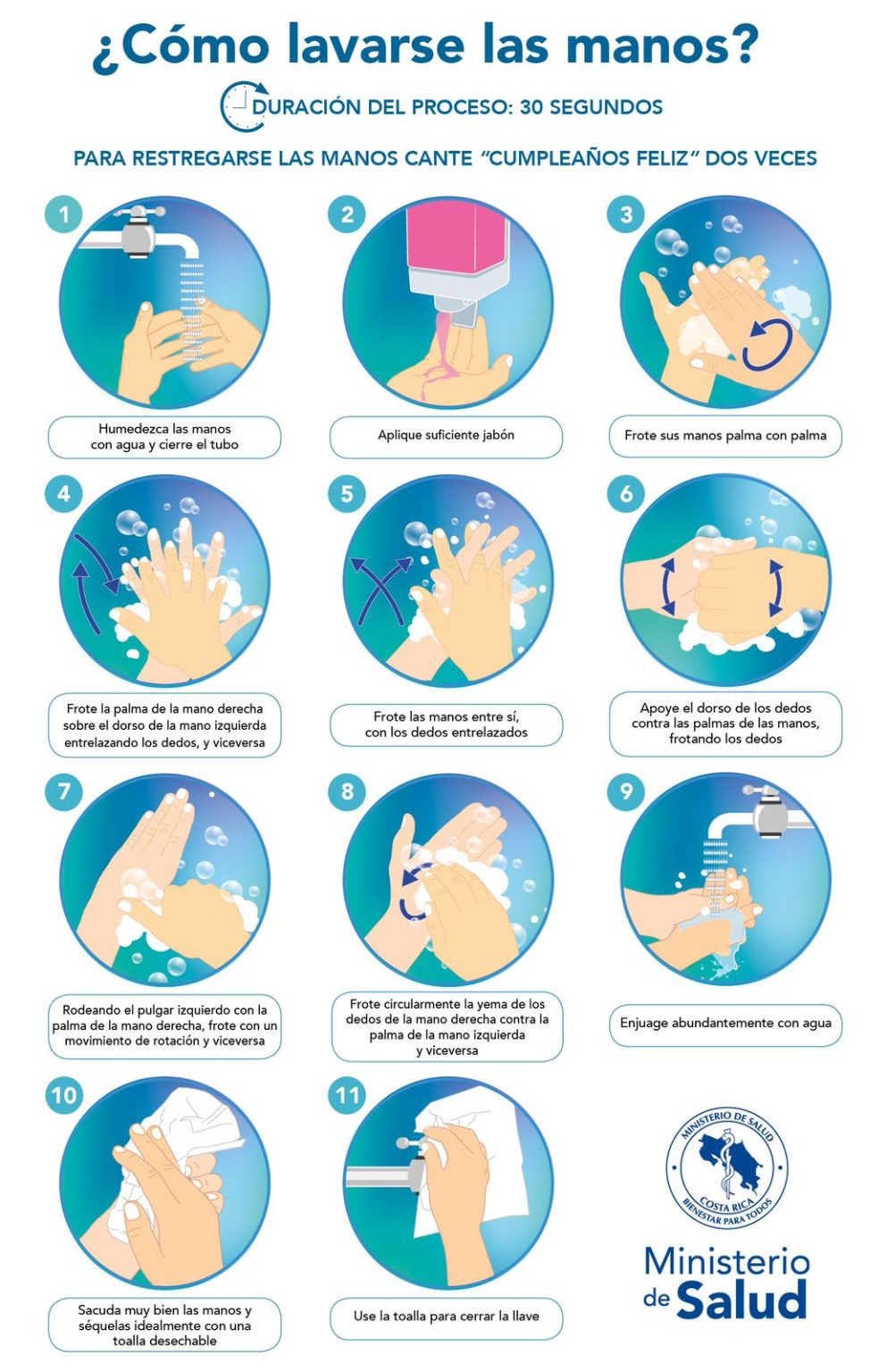 ¿Cómo lavarse las manos?

DURACIÓN DEL PROCESO: 30 SEGUNDOS

PARA RESTREGARSE LAS MANOS CANTE "CUMPLEAÑOS FELIZ" DOS VECES

1
Humedezca las manos con agua y cierre el tubo

2
Aplique suficiente jabón

3
Frote sus manos palma con palma

4
Frote la palma de la mano derecha sobre el dorso de la mano izquierda entrelazando los dedos, y viceversa

5
Frote las manos entre sí, con los dedos entrelazados

6
Apoye el dorso de los dedos contra las palmas de las manos, frotando los dedos

7
Rodeando el pulgar izquierdo con la palma de la mano derecha, frote con un movimiento de rotación y viceversa

8
Frote circularmente la yema de los dedos de la mano derecha contra la palma de la mano izquierda y viceversa

9
Enjuage abundantemente con agua

10
Sacuda muy bien las manos y séquelas idealmente con una toalla desechable

11
Use la toalla para cerrar la llave

MINISTERIO DE SALUD
COSTA RICA
BIENESTAR PARA TODOS

Ministerio de Salud